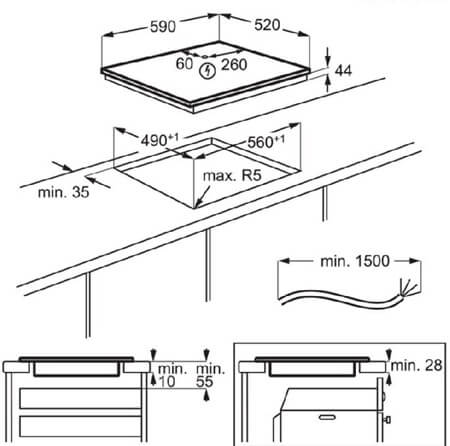 590

520

60

260

44

$490^{+1}$

$560^{+1}$

max. R5

min. 35

min. 1500

min.
10

min.
55

min. 28