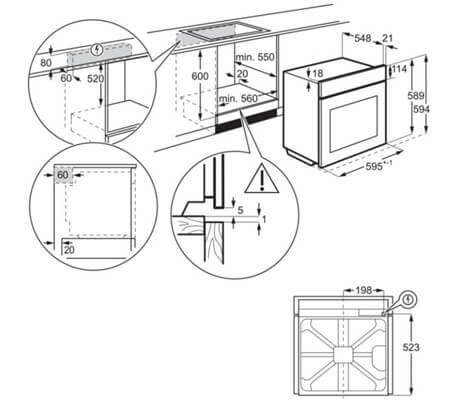 80
60
520
600
min. 550
20
min. 560
548
21
18
114
589
594
595$^{+-1}$
60
20
5
1
198
523