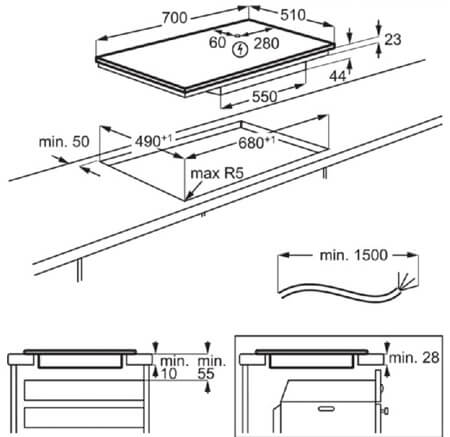 700
510
60
280
23
44
550
min. 50
$490^{+1}$
$680^{+1}$
max R5
min. 1500
min. 10
min. 55
min. 28