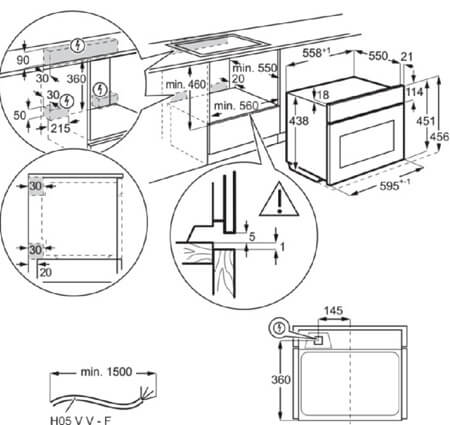 90
30
360
30
50
215
min. 460
min. 550
20
min. 560
$558^{+1}$
550
21
18
114
438
451
456
$595^{+-1}$
30
30
20
5
1
145
360
min. 1500
H05 V V - F